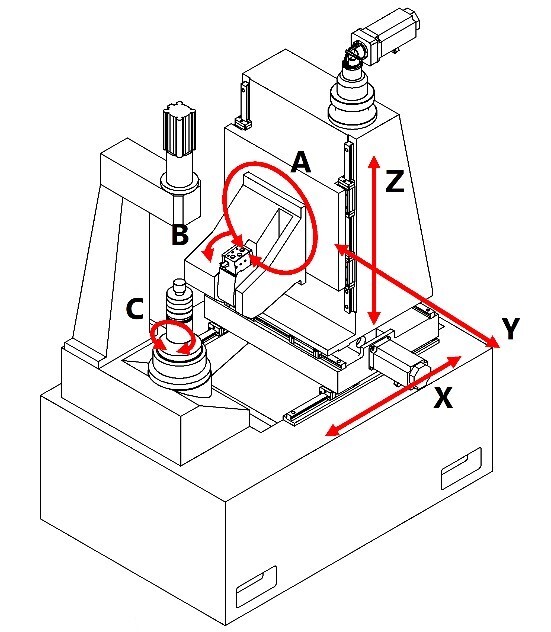 A
Z
B
C
Y
X